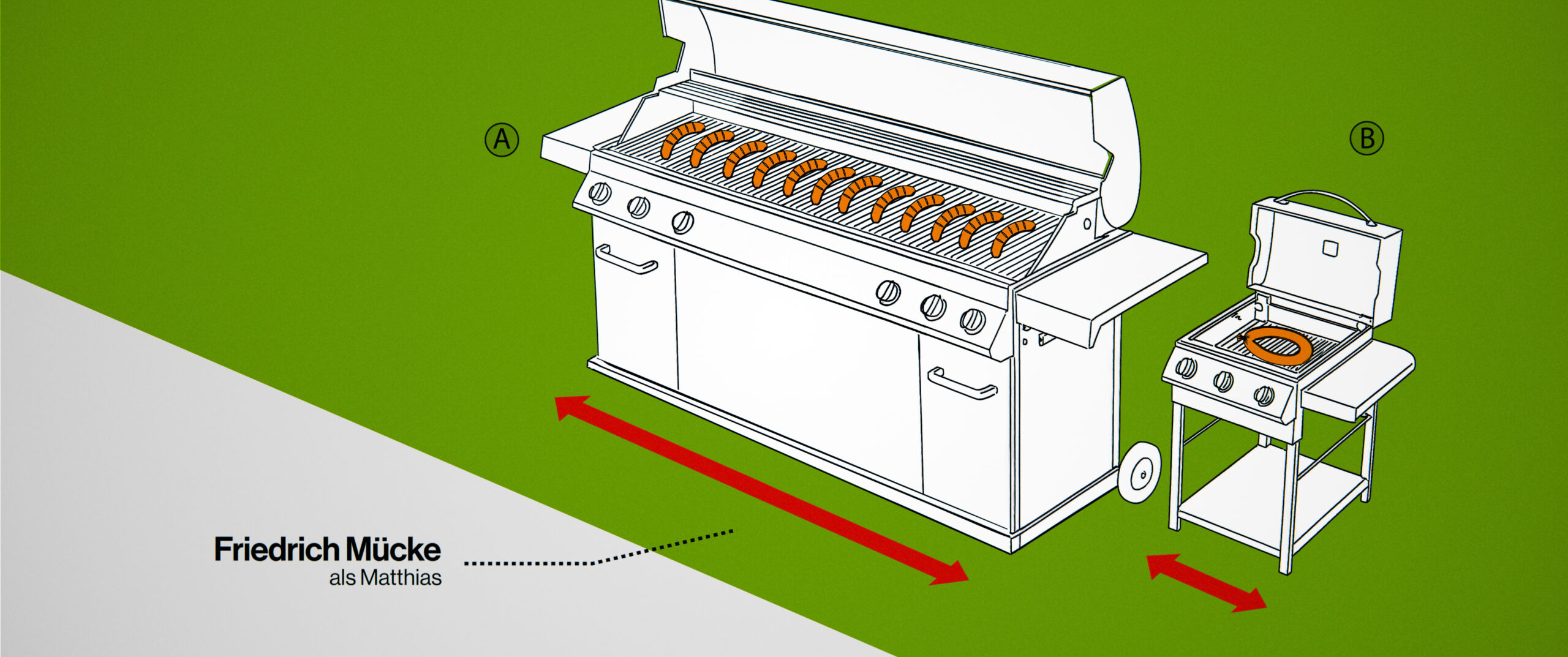 Ⓐ

Ⓑ

Friedrich Mücke
als Matthias